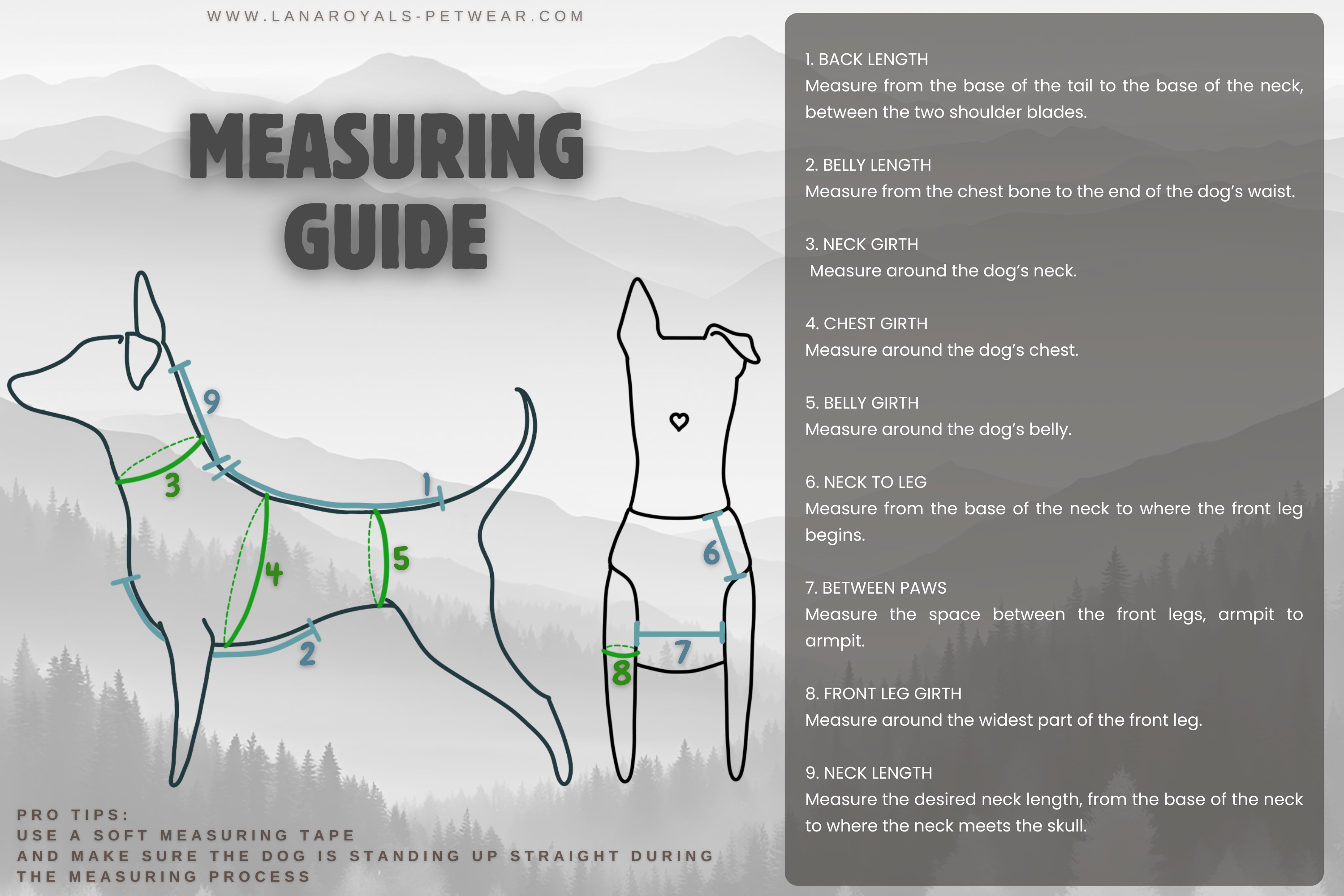 WWW.LANAROYALS-PETWEAR.COM

MEASURING GUIDE

9
3
1
4
5
2
6
7
8

PRO TIPS:
USE A SOFT MEASURING TAPE AND MAKE SURE THE DOG IS STANDING UP STRAIGHT DURING THE MEASURING PROCESS

1. BACK LENGTH
Measure from the base of the tail to the base of the neck, between the two shoulder blades.

2. BELLY LENGTH
Measure from the chest bone to the end of the dog's waist.

3. NECK GIRTH
Measure around the dog's neck.

4. CHEST GIRTH
Measure around the dog's chest.

5. BELLY GIRTH
Measure around the dog's belly.

6. NECK TO LEG
Measure from the base of the neck to where the front leg begins.

7. BETWEEN PAWS
Measure the space between the front legs, armpit to armpit.

8. FRONT LEG GIRTH
Measure around the widest part of the front leg.

9. NECK LENGTH
Measure the desired neck length, from the base of the neck to where the neck meets the skull.