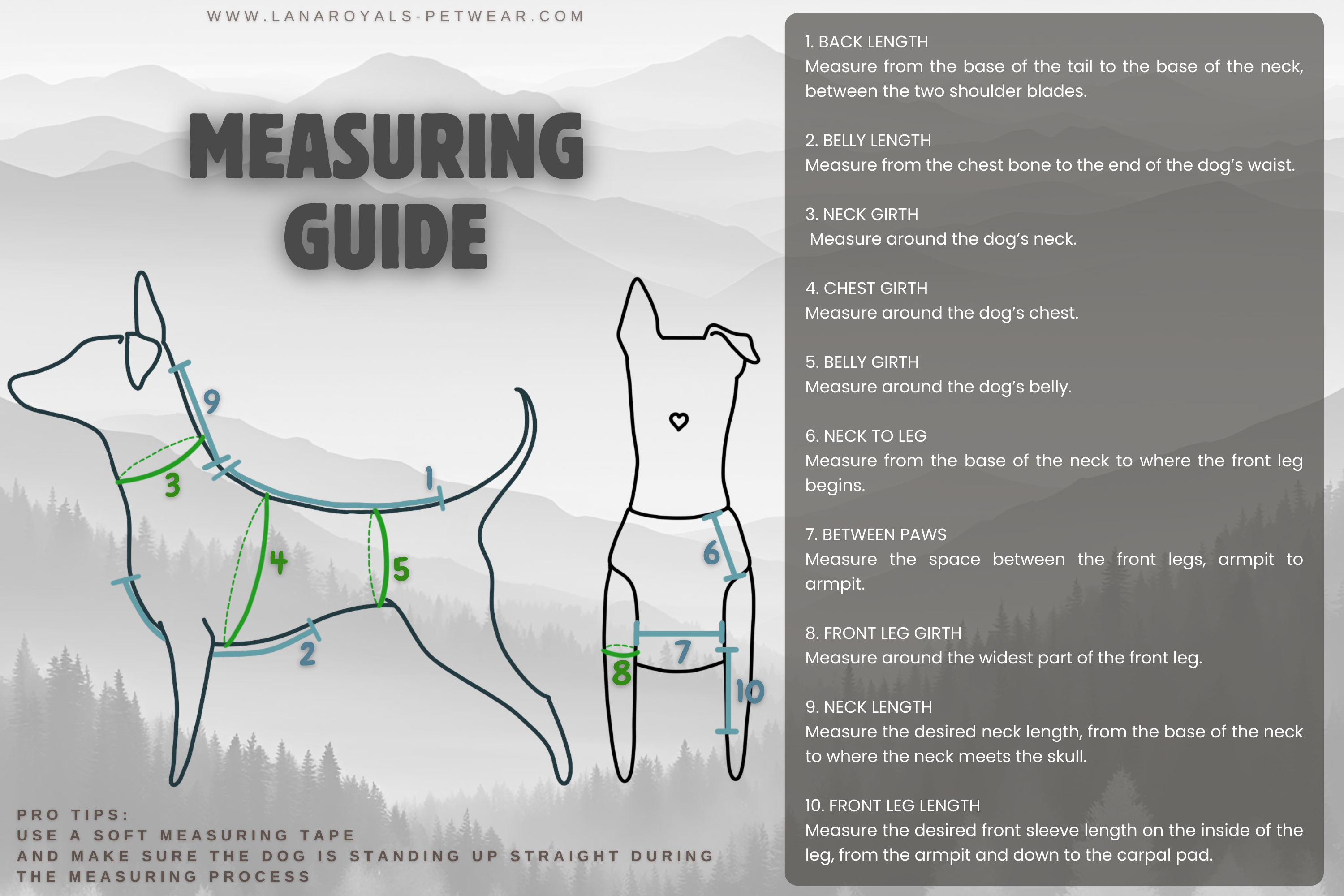 WWW.LANAROYALS-PETWEAR.COM

MEASURING GUIDE

9

3

1

4

5

2

6

7

8

10

PRO TIPS:
USE A SOFT MEASURING TAPE
AND MAKE SURE THE DOG IS STANDING UP STRAIGHT DURING THE MEASURING PROCESS

1. BACK LENGTH
Measure from the base of the tail to the base of the neck, between the two shoulder blades.

2. BELLY LENGTH
Measure from the chest bone to the end of the dog's waist.

3. NECK GIRTH
Measure around the dog's neck.

4. CHEST GIRTH
Measure around the dog's chest.

5. BELLY GIRTH
Measure around the dog's belly.

6. NECK TO LEG
Measure from the base of the neck to where the front leg begins.

7. BETWEEN PAWS
Measure the space between the front legs, armpit to armpit.

8. FRONT LEG GIRTH
Measure around the widest part of the front leg.

9. NECK LENGTH
Measure the desired neck length, from the base of the neck to where the neck meets the skull.

10. FRONT LEG LENGTH
Measure the desired front sleeve length on the inside of the leg, from the armpit and down to the carpal pad.